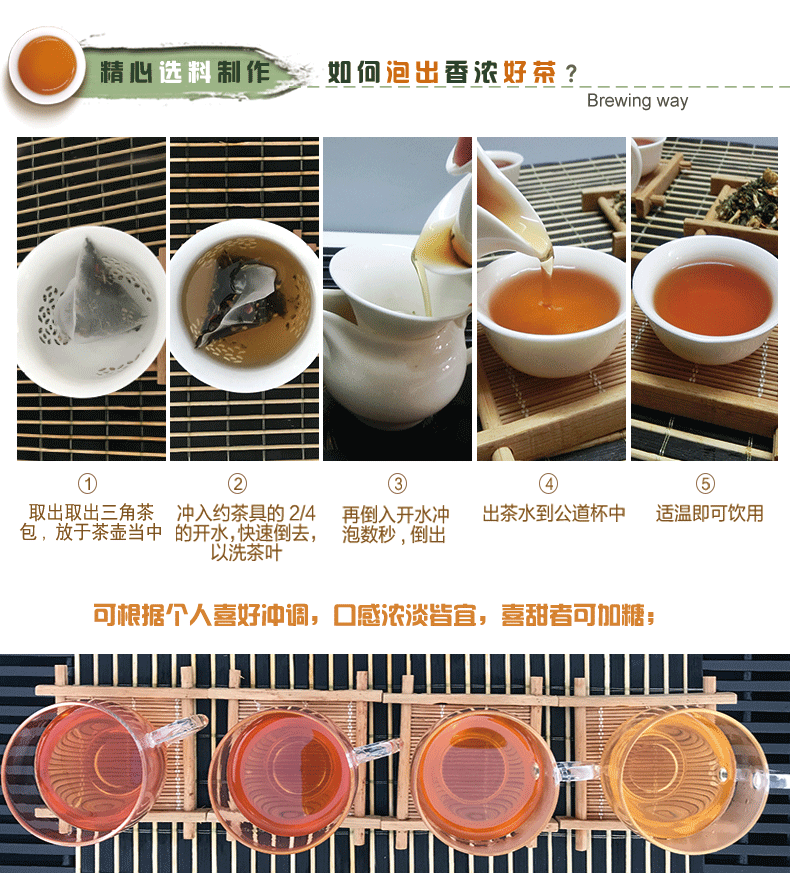 精心选料制作

如何泡出香浓好茶？

Brewing way

①
取出取出三角茶包，放于茶壶当中

②
冲入约茶具的 2/4 的开水，快速倒去，以洗茶叶

③
再倒入开水冲泡数秒，倒出

④
出茶水到公道杯中

⑤
适温即可饮用

可根据个人喜好冲调，口感浓淡皆宜，喜甜者可加糖；