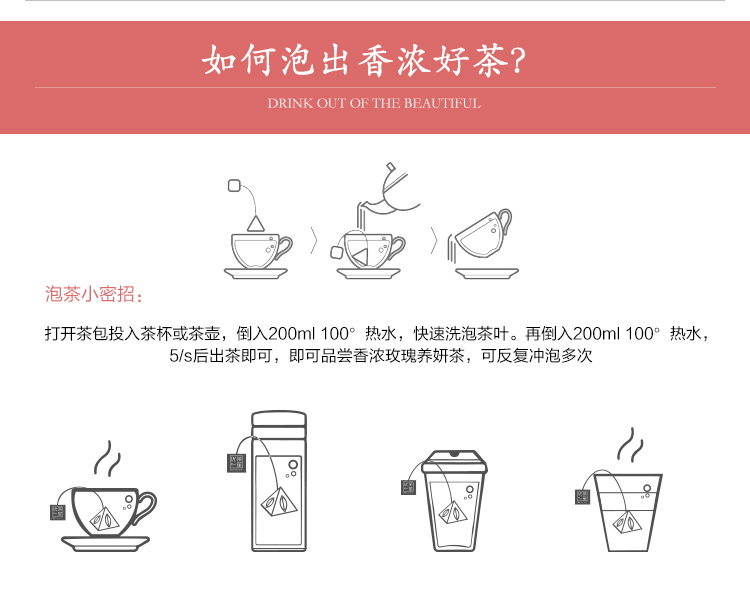 如何泡出香浓好茶?

DRINK OUT OF THE BEAUTIFUL

泡茶小密招:

打开茶包投入茶杯或茶壶，倒入200ml 100° 热水，快速洗泡茶叶。再倒入200ml 100° 热水，5/s后出茶即可，即可品尝香浓玫瑰养妍茶，可反复冲泡多次